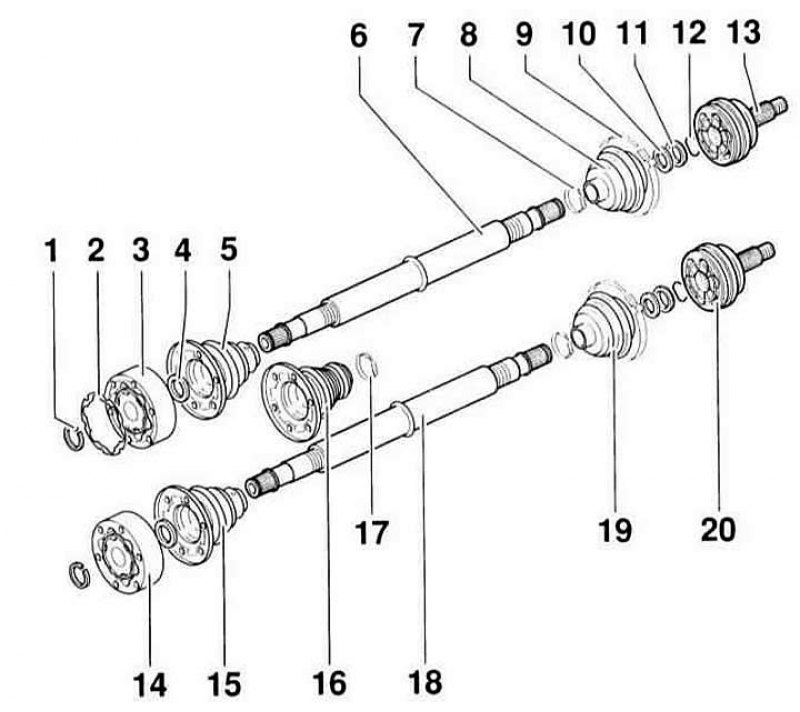 6 7 8 9 10 11 12 13

1 2 3 4 5

17 19 20

14 15 16 18