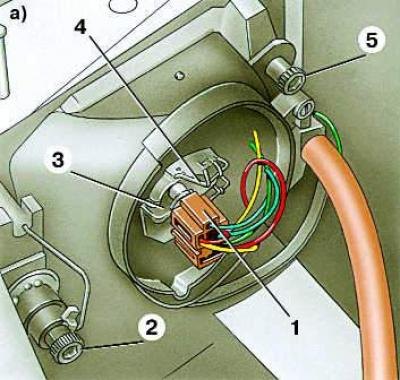 a)
4
5
3
2
1