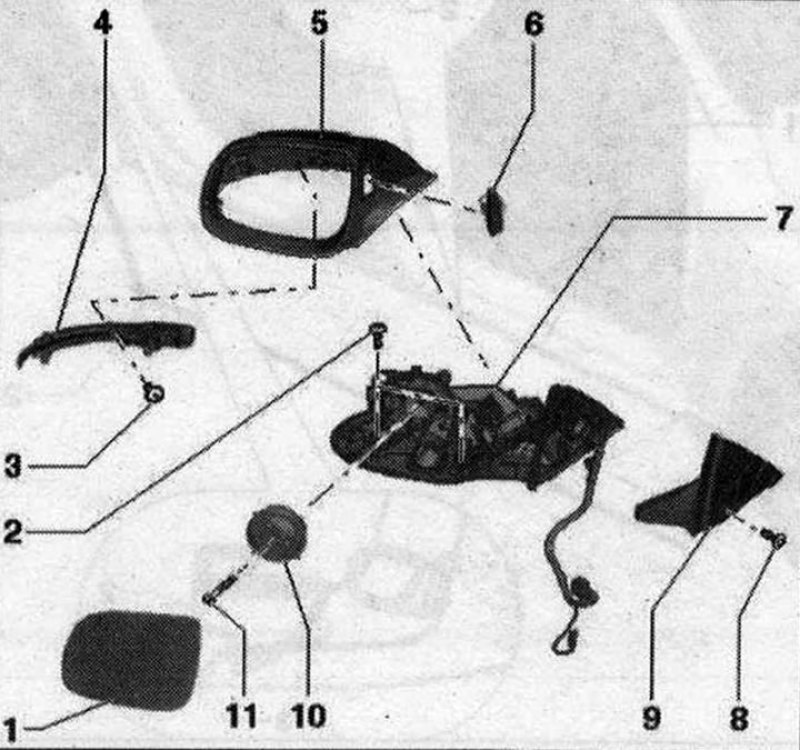 4
5
6
7
3
2
1
11
10
9
8