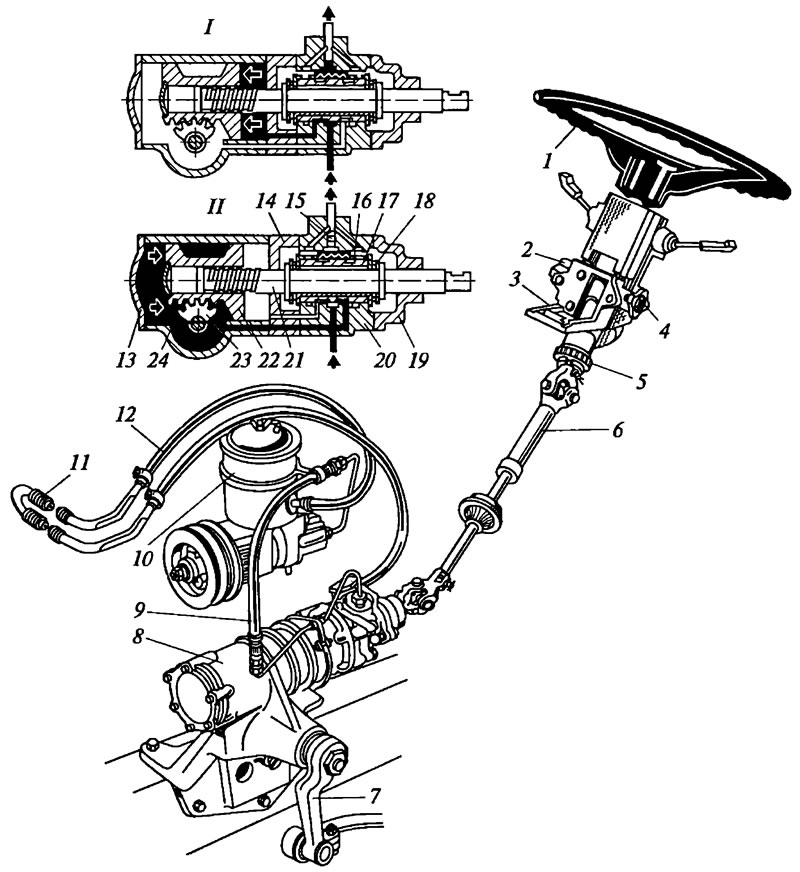 I

II

14 15 16 17 18

13 24 23 22 21 20 19

1

2

3

4

5

6

12

11

10

9

8

7