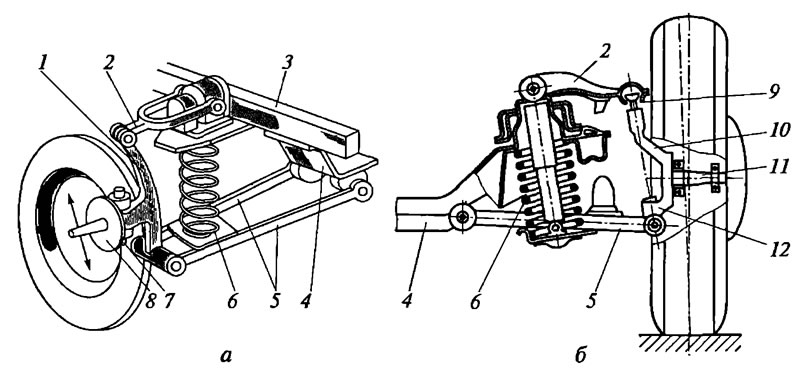 1 2 3 8 7 6 5 4 а

2 9 10 11 12 4 6 5 б