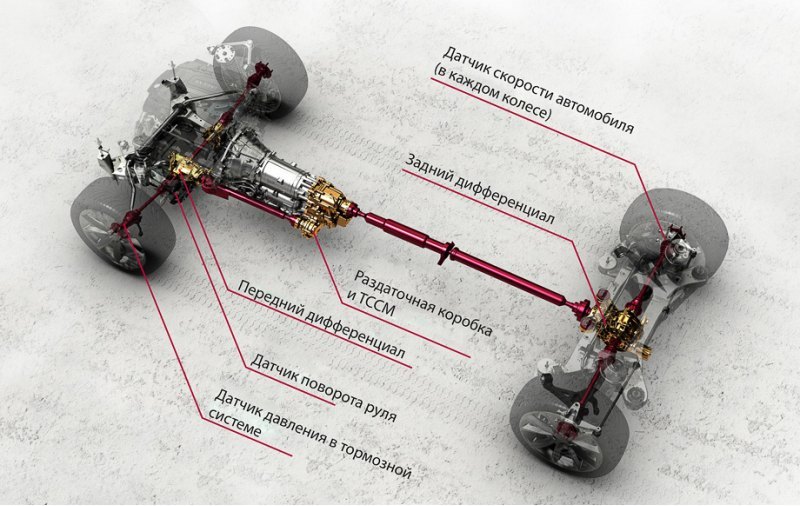 Датчик скорости автомобиля (в каждом колесе)

Задний дифференциал

Раздаточная коробка и TCCM

Передний дифференциал

Датчик поворота руля

Датчик давления в тормозной системе